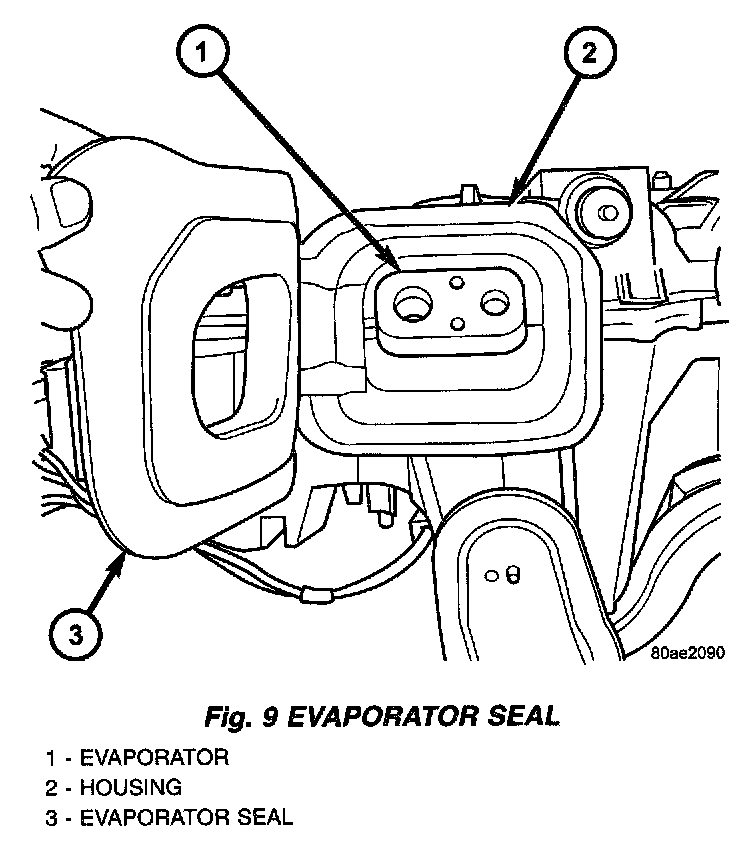 1

2

3

80ae2090

Fig. 9 EVAPORATOR SEAL

1 - EVAPORATOR
2 - HOUSING
3 - EVAPORATOR SEAL