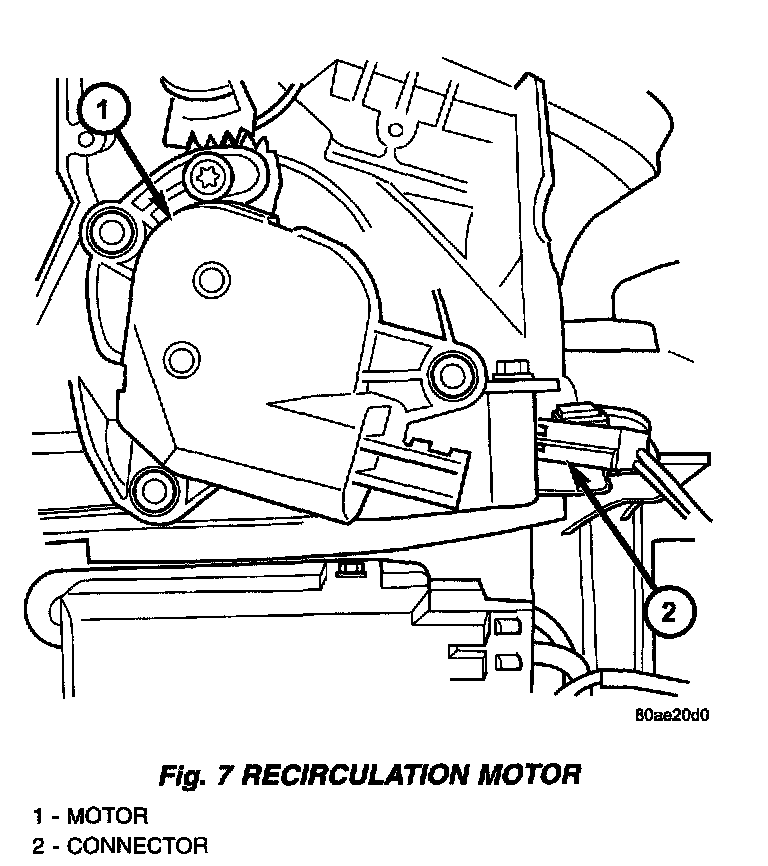 1

2

80ae20d0

Fig. 7 RECIRCULATION MOTOR

1 - MOTOR
2 - CONNECTOR