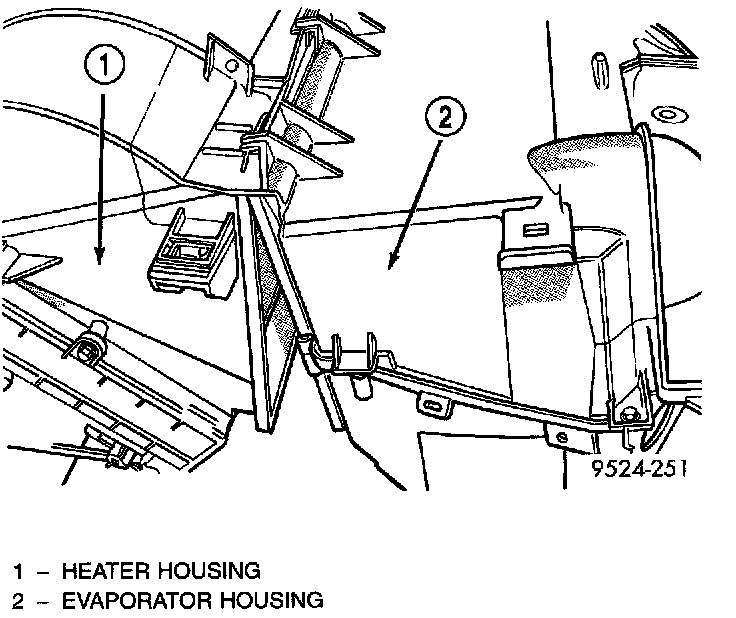 1

2

9524-251

1 – HEATER HOUSING
2 – EVAPORATOR HOUSING