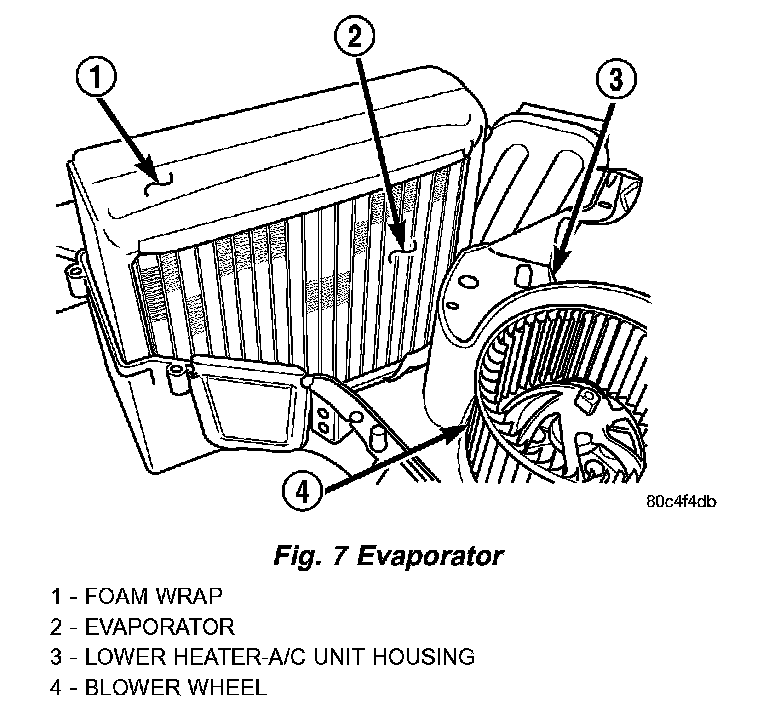 1

2

3

4

80c4f4db

Fig. 7 Evaporator

1 - FOAM WRAP
2 - EVAPORATOR
3 - LOWER HEATER-A/C UNIT HOUSING
4 - BLOWER WHEEL