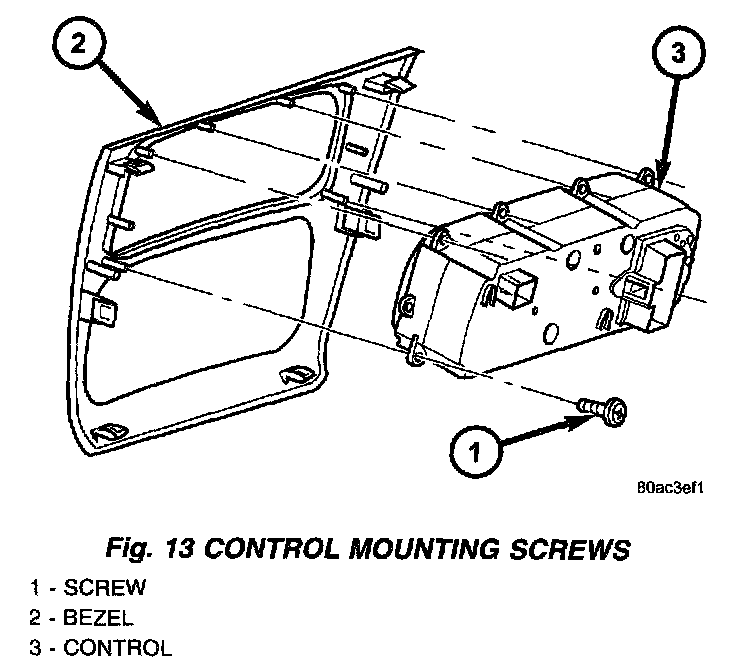 2

3

1

80ac3ef1

Fig. 13 CONTROL MOUNTING SCREWS

1 - SCREW
2 - BEZEL
3 - CONTROL