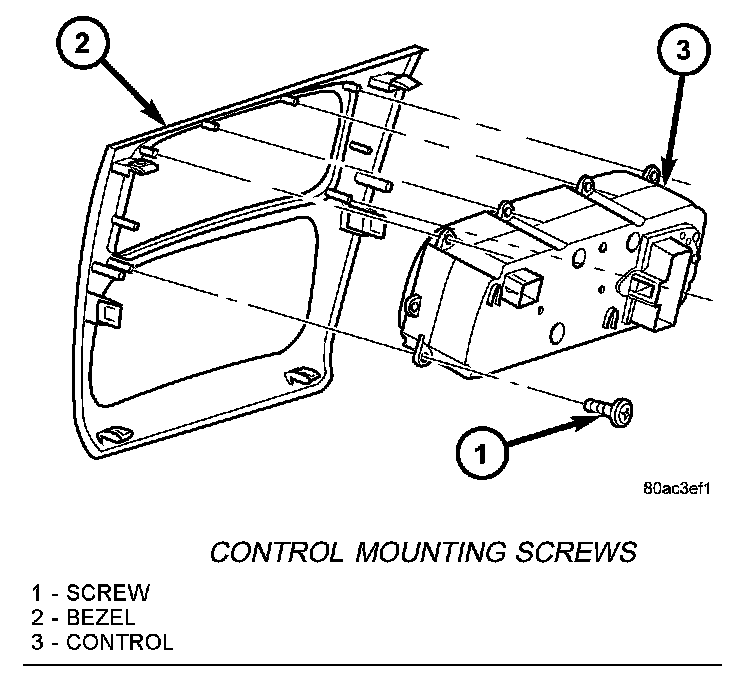 2

3

1

80ac3ef1

CONTROL MOUNTING SCREWS

1 - SCREW
2 - BEZEL
3 - CONTROL