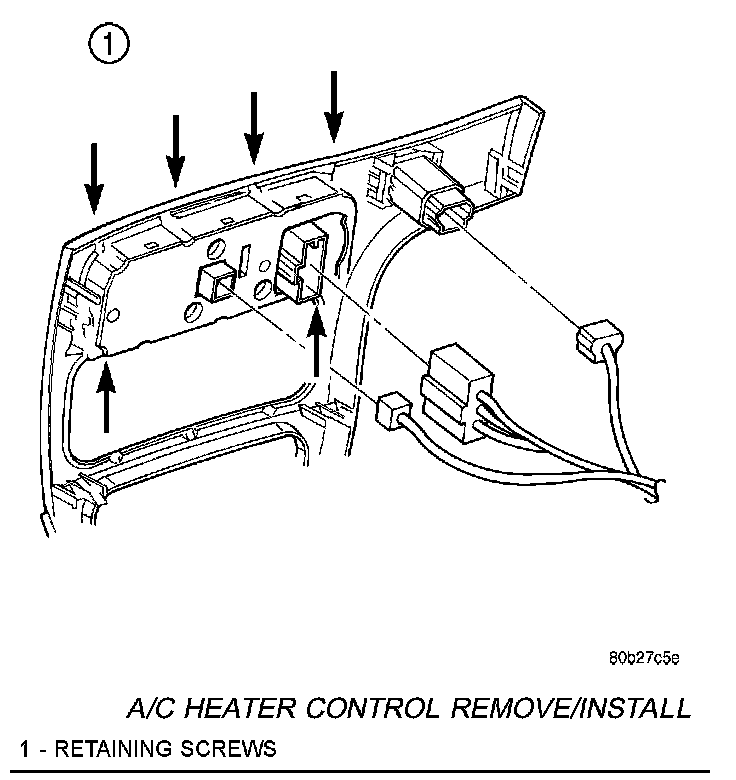 1

80b27c5e

A/C HEATER CONTROL REMOVE/INSTALL

1 - RETAINING SCREWS