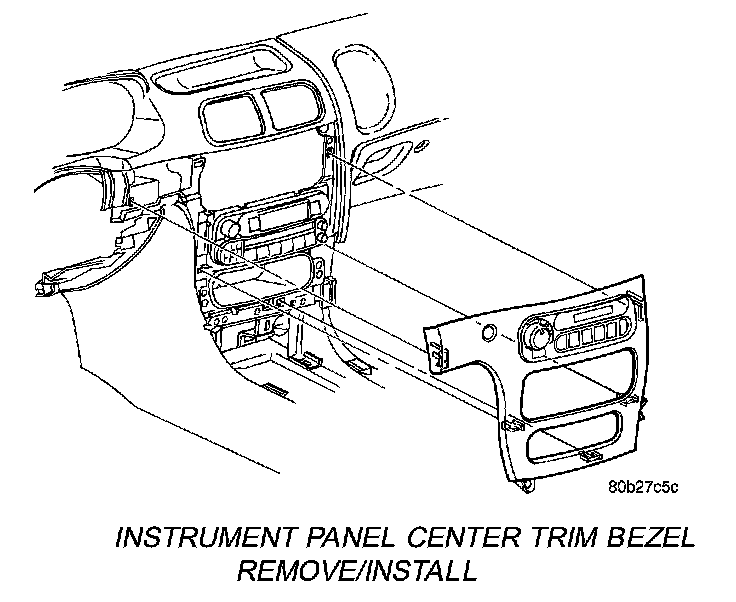 80b27c5c

INSTRUMENT PANEL CENTER TRIM BEZEL REMOVE/INSTALL