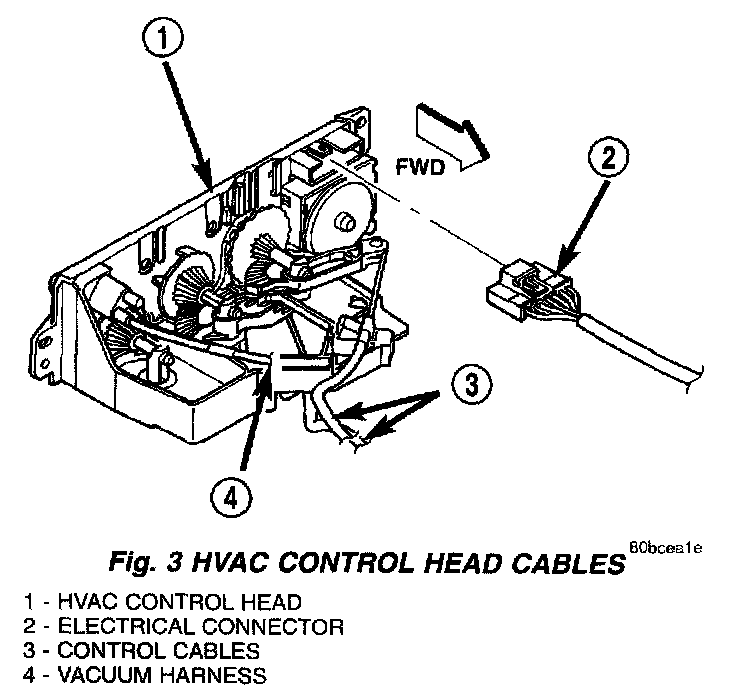 1

FWD

2

3

4

80bcea1e

Fig. 3 HVAC CONTROL HEAD CABLES

1 - HVAC CONTROL HEAD
2 - ELECTRICAL CONNECTOR
3 - CONTROL CABLES
4 - VACUUM HARNESS