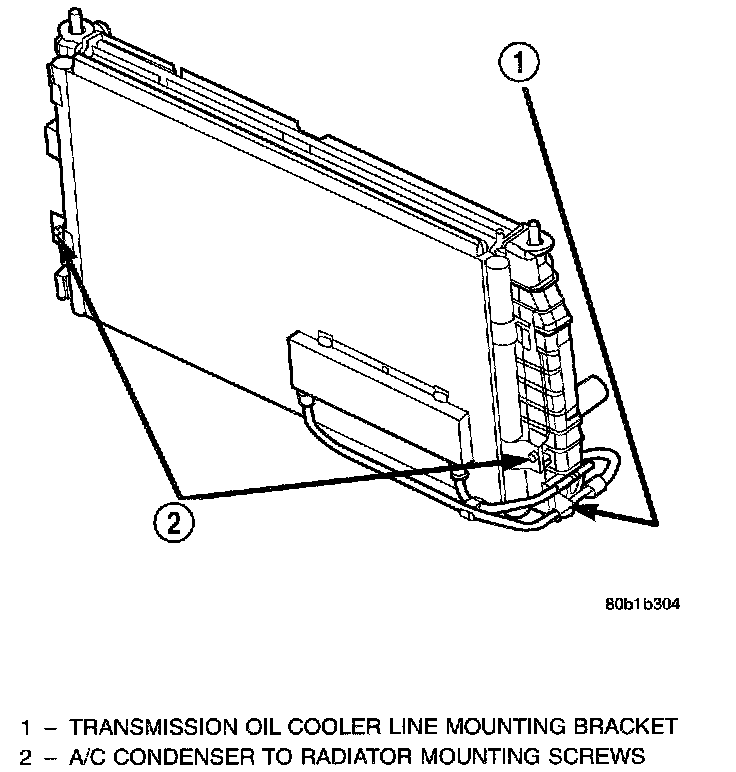 1

2

80b1b304

1 – TRANSMISSION OIL COOLER LINE MOUNTING BRACKET
2 – A/C CONDENSER TO RADIATOR MOUNTING SCREWS