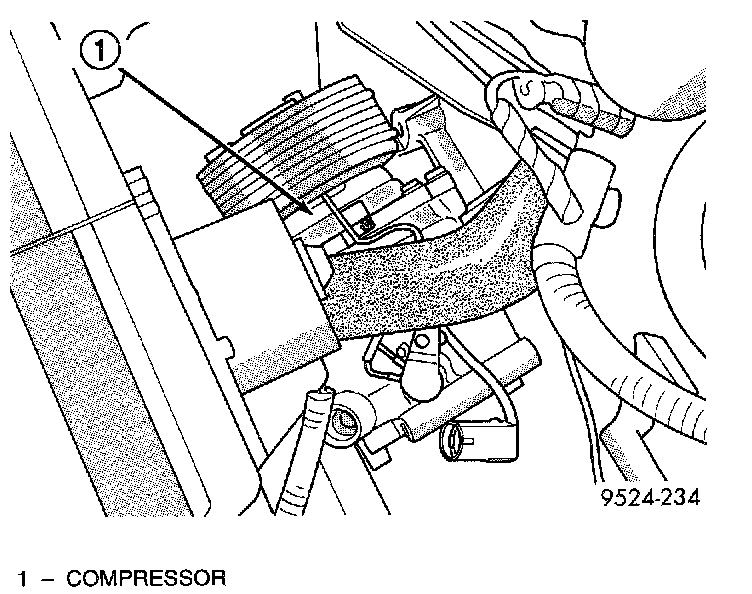 1

9524-234

1 – COMPRESSOR