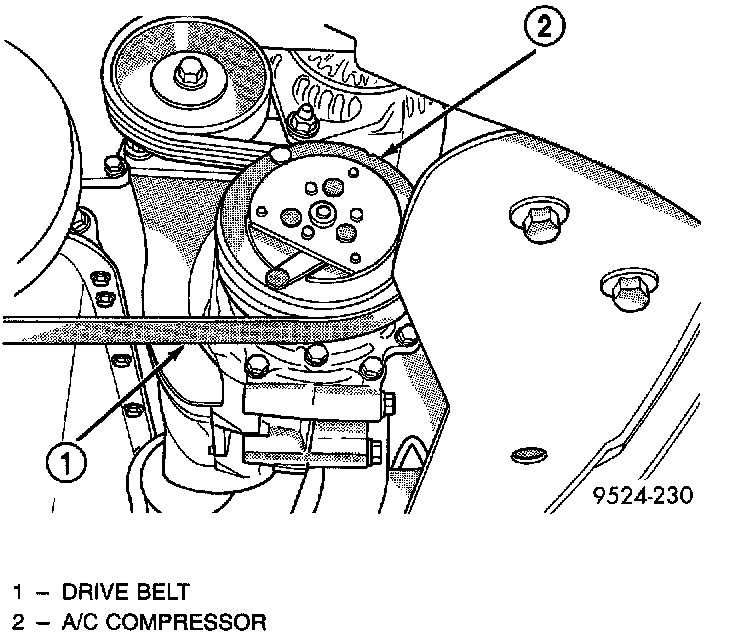 2

1

9524-230

1 – DRIVE BELT
2 – A/C COMPRESSOR