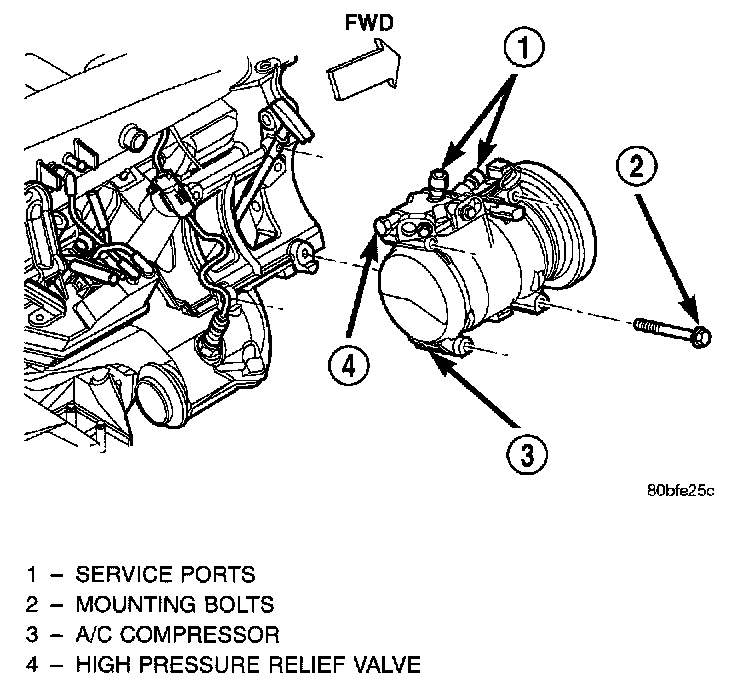 FWD

1

2

4

3

80bfe25c

1 – SERVICE PORTS
2 – MOUNTING BOLTS
3 – A/C COMPRESSOR
4 – HIGH PRESSURE RELIEF VALVE