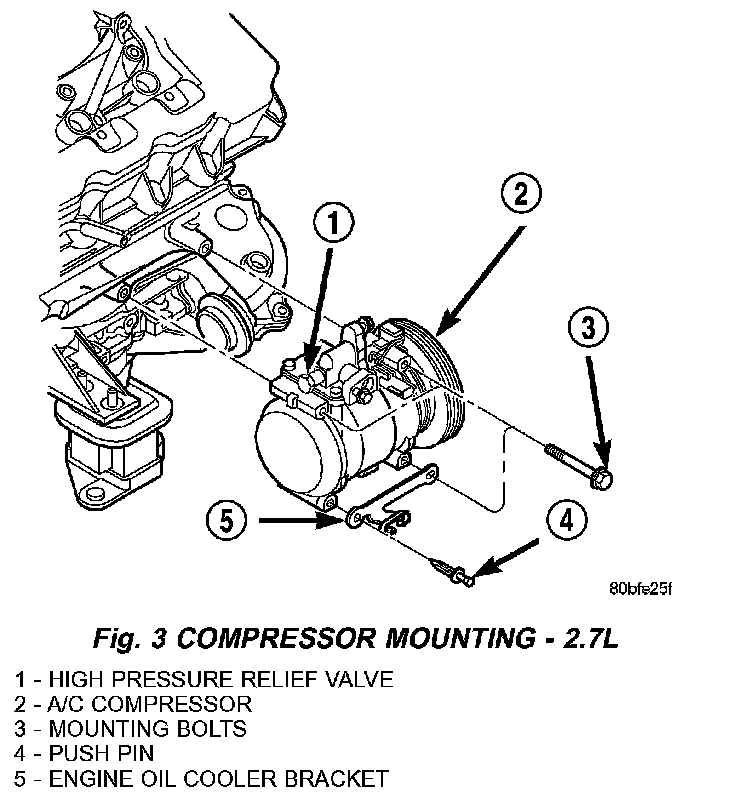 1

2

3

5

4

80bfe25f

Fig. 3 COMPRESSOR MOUNTING - 2.7L

1 - HIGH PRESSURE RELIEF VALVE
2 - A/C COMPRESSOR
3 - MOUNTING BOLTS
4 - PUSH PIN
5 - ENGINE OIL COOLER BRACKET