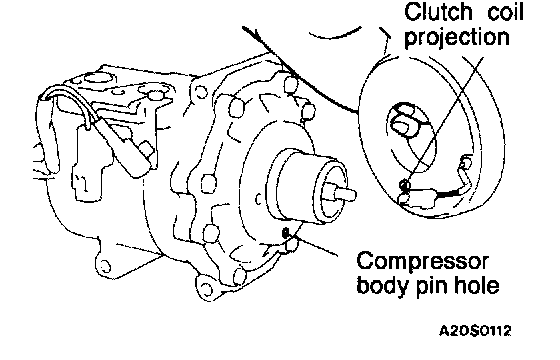 Clutch coil projection

Compressor body pin hole

A20S0112