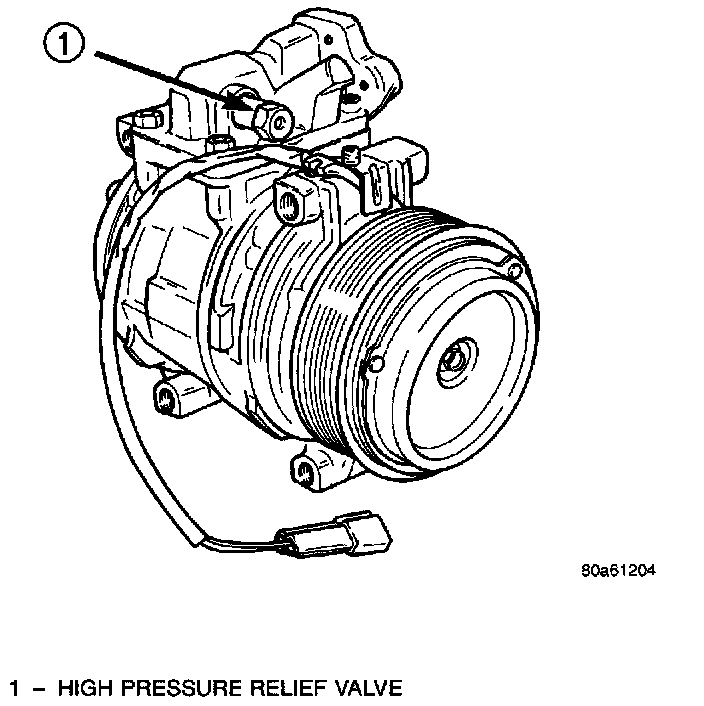 1

80a61204

1 – HIGH PRESSURE RELIEF VALVE