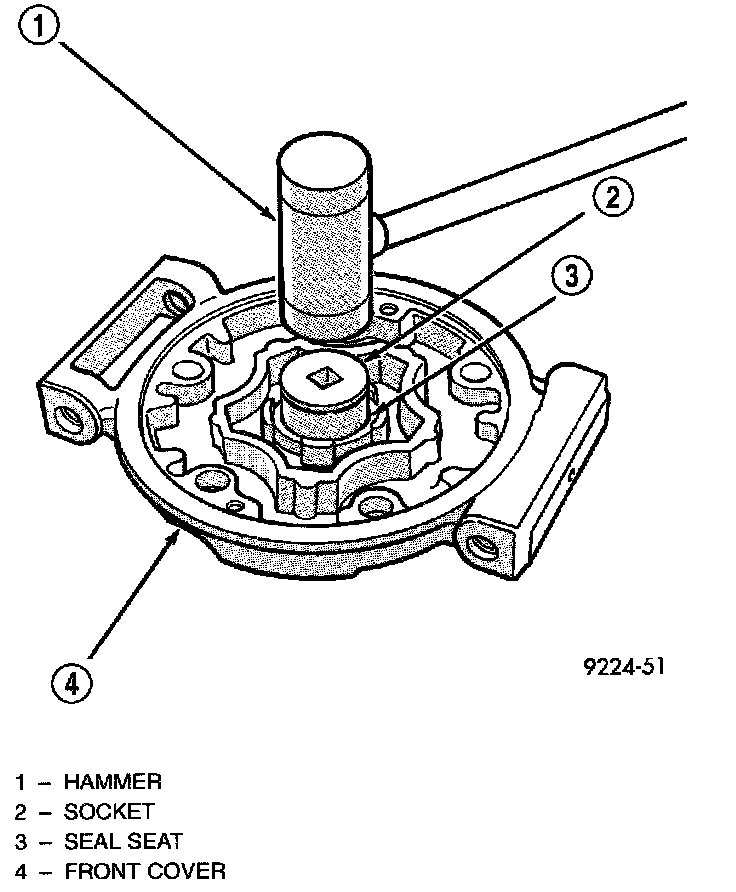 1
2
3
4
9224-51

1 – HAMMER
2 – SOCKET
3 – SEAL SEAT
4 – FRONT COVER