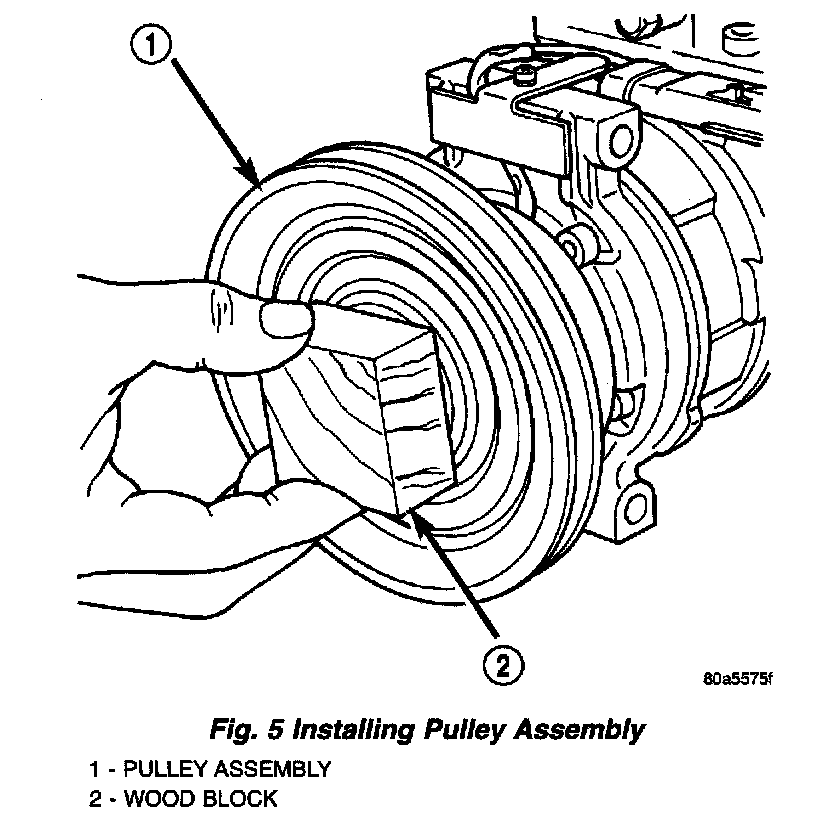 1

2

80a5575f

Fig. 5 Installing Pulley Assembly

1 - PULLEY ASSEMBLY
2 - WOOD BLOCK