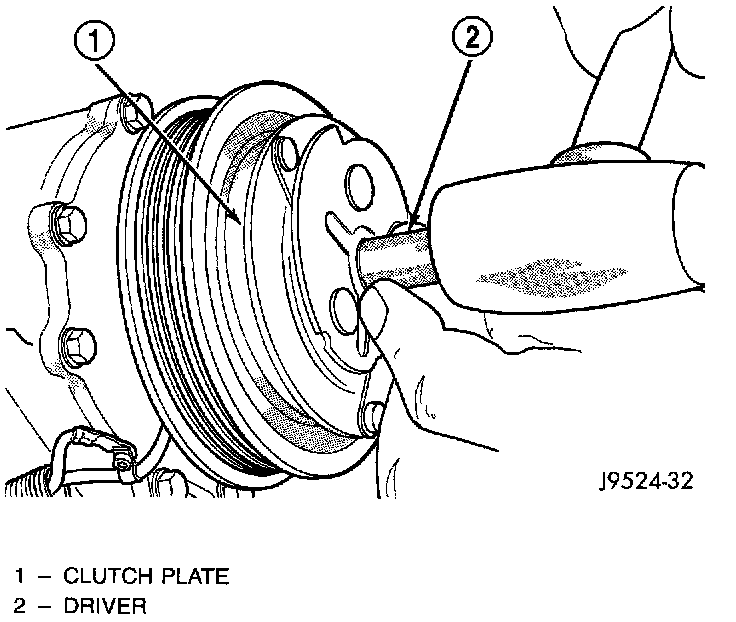 1

2

J9524-32

1 – CLUTCH PLATE
2 – DRIVER