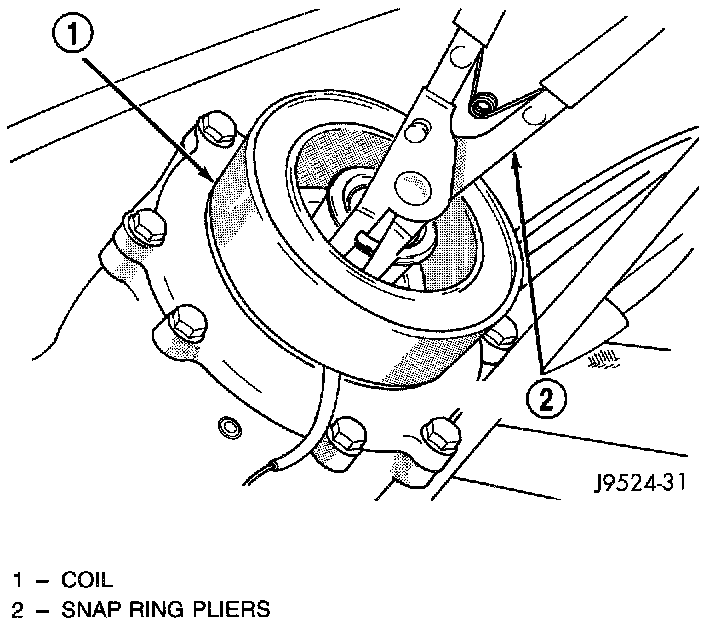 1

2

J9524-31

1 – COIL
2 – SNAP RING PLIERS