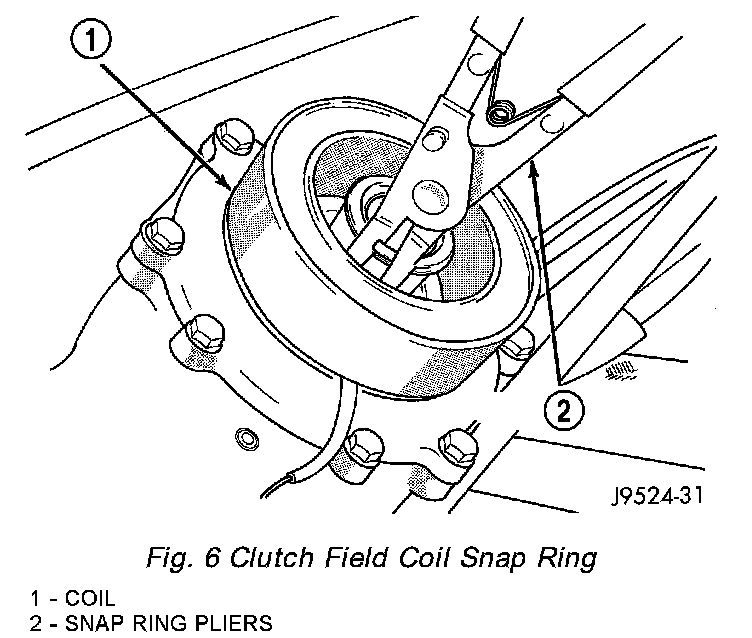 1

2

J9524-31

Fig. 6 Clutch Field Coil Snap Ring

1 - COIL
2 - SNAP RING PLIERS