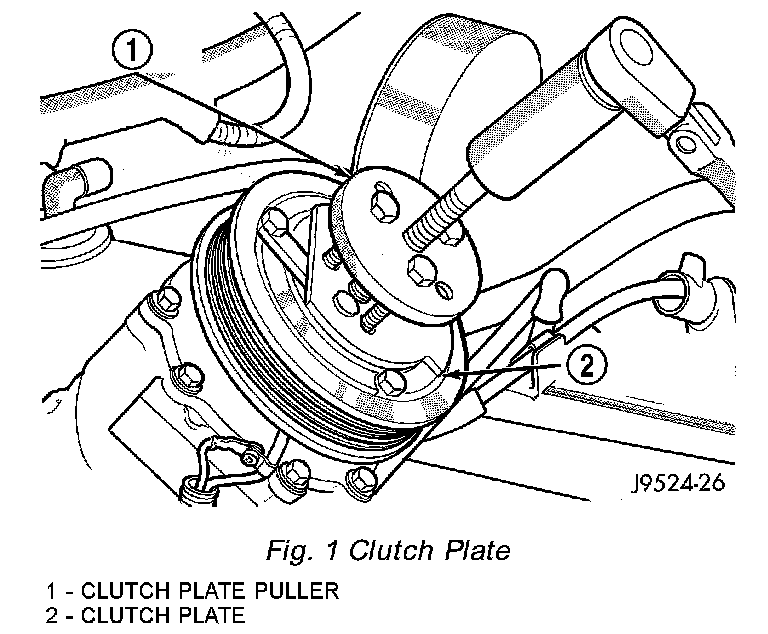 1

2

J9524-26

Fig. 1 Clutch Plate

1 - CLUTCH PLATE PULLER
2 - CLUTCH PLATE