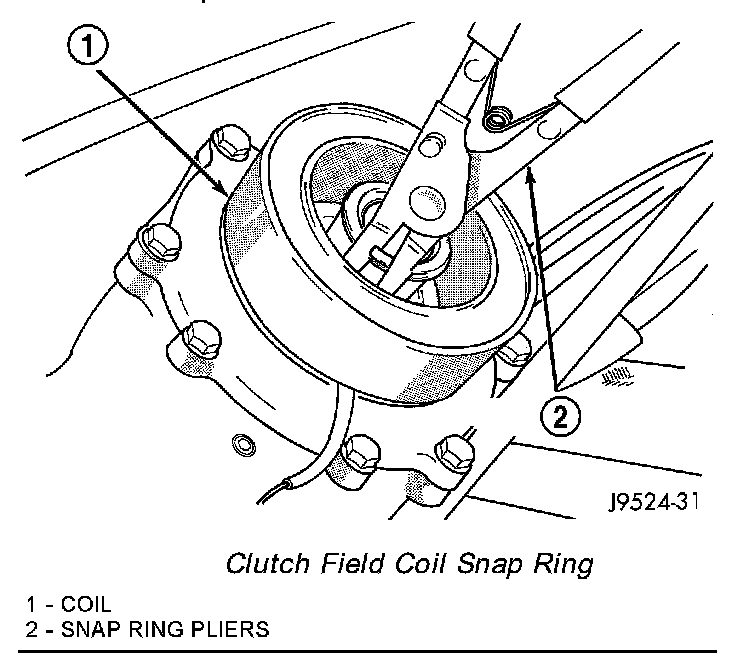 1

2

J9524-31

Clutch Field Coil Snap Ring

1 - COIL
2 - SNAP RING PLIERS