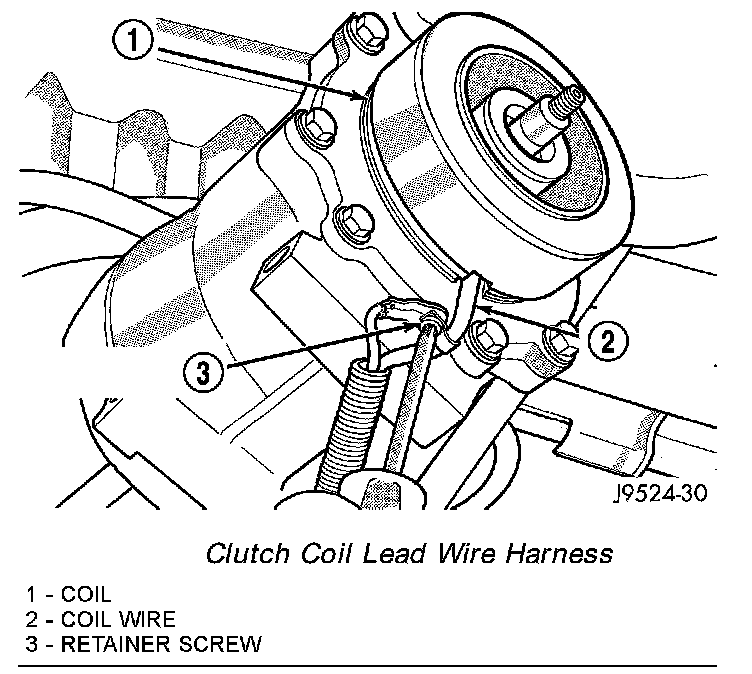 1
2
3
J9524-30

Clutch Coil Lead Wire Harness

1 - COIL
2 - COIL WIRE
3 - RETAINER SCREW