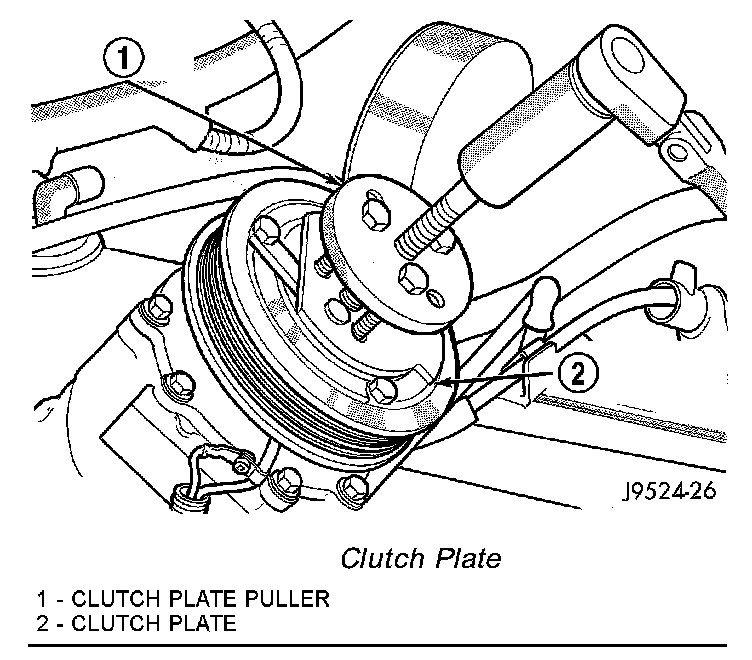 1

2

J9524-26

Clutch Plate

1 - CLUTCH PLATE PULLER
2 - CLUTCH PLATE