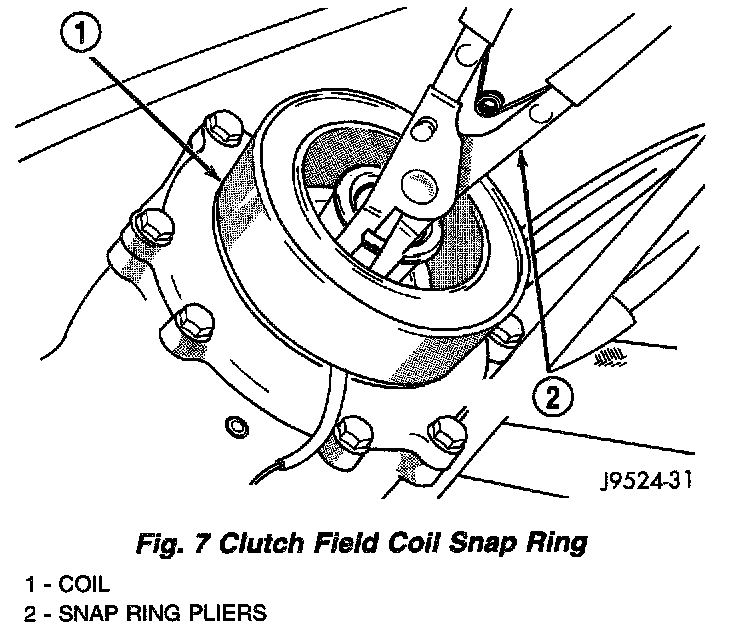 1

2

J9524-31

Fig. 7 Clutch Field Coil Snap Ring

1 - COIL
2 - SNAP RING PLIERS