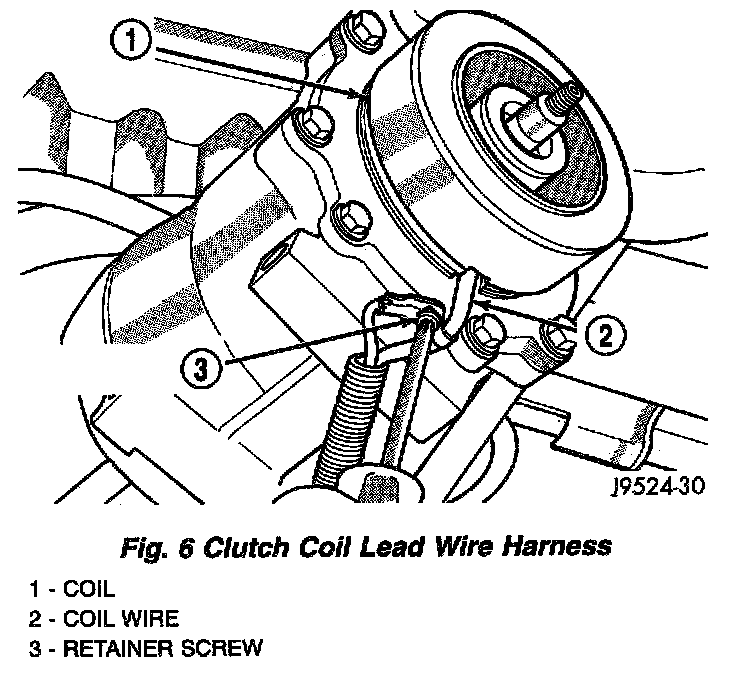 1

2

3

J9524-30

Fig. 6 Clutch Coil Lead Wire Harness

1 - COIL
2 - COIL WIRE
3 - RETAINER SCREW