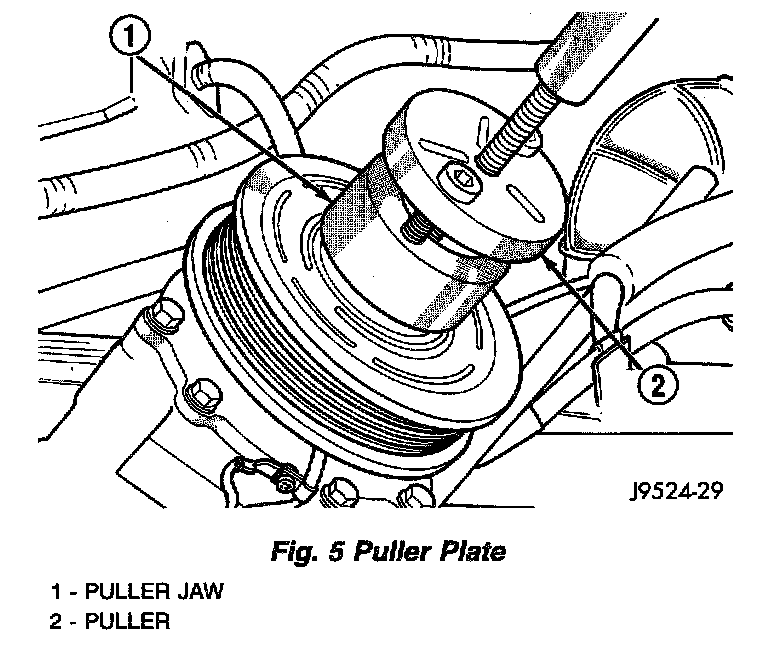 1

2

J9524-29

Fig. 5 Puller Plate

1 - PULLER JAW
2 - PULLER