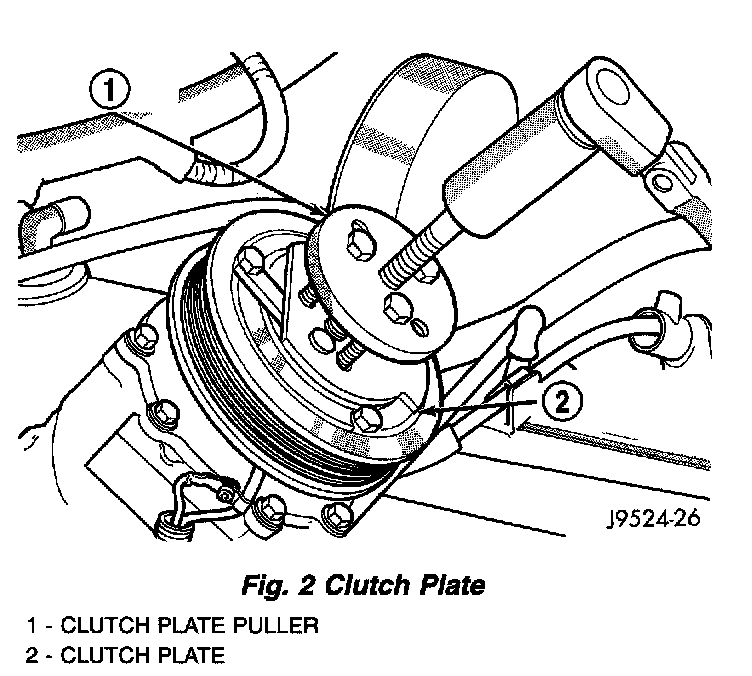 1

2

J9524-26

Fig. 2 Clutch Plate

1 - CLUTCH PLATE PULLER
2 - CLUTCH PLATE