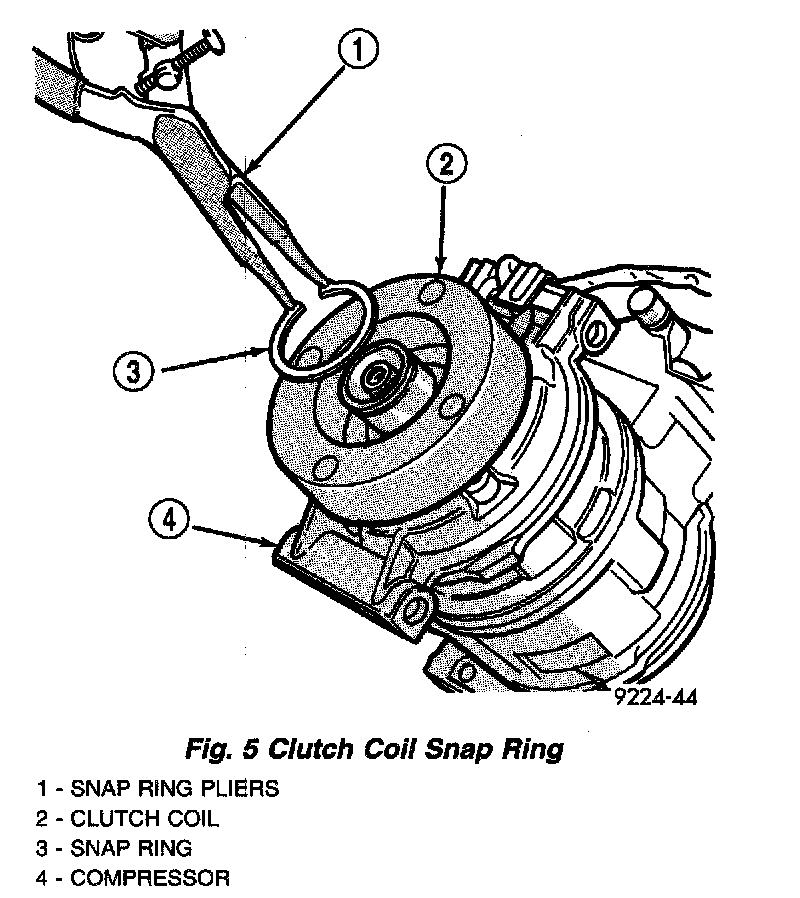 1
2
3
4
9224-44

Fig. 5 Clutch Coil Snap Ring

1 - SNAP RING PLIERS
2 - CLUTCH COIL
3 - SNAP RING
4 - COMPRESSOR