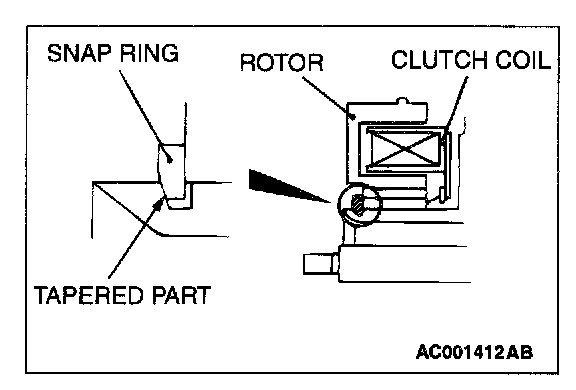 SNAP RING
ROTOR
CLUTCH COIL
TAPERED PART
AC001412AB