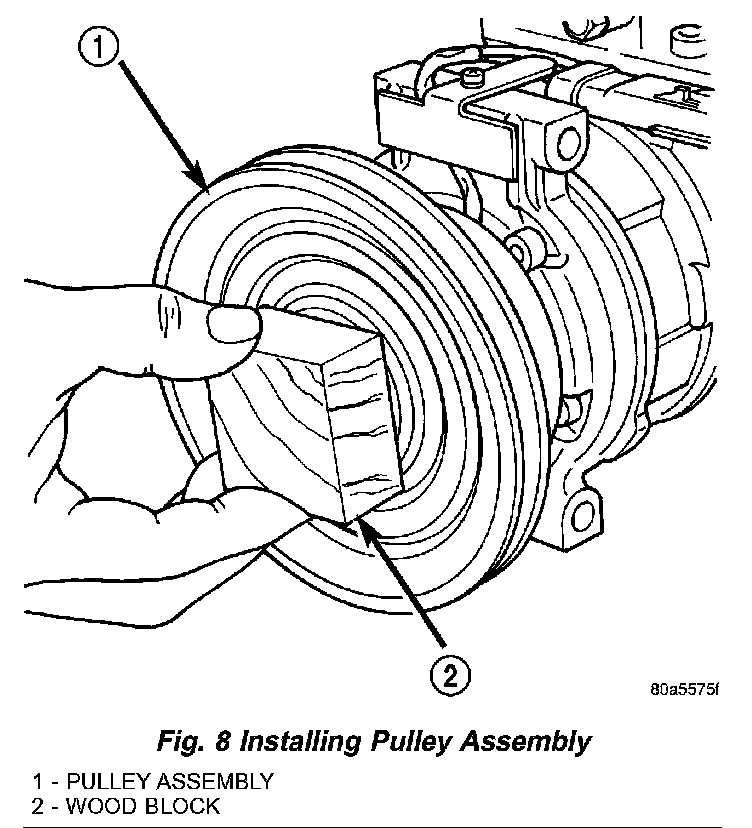 1

2

80a5575f

Fig. 8 Installing Pulley Assembly

1 - PULLEY ASSEMBLY
2 - WOOD BLOCK