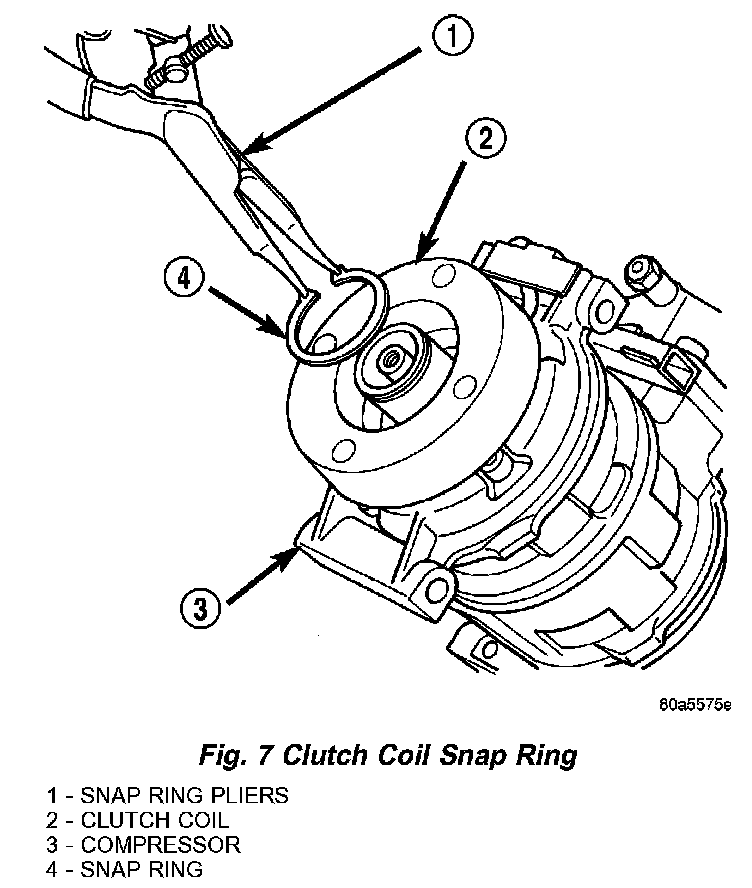 1
2
4
3

80a5575e

Fig. 7 Clutch Coil Snap Ring

1 - SNAP RING PLIERS
2 - CLUTCH COIL
3 - COMPRESSOR
4 - SNAP RING