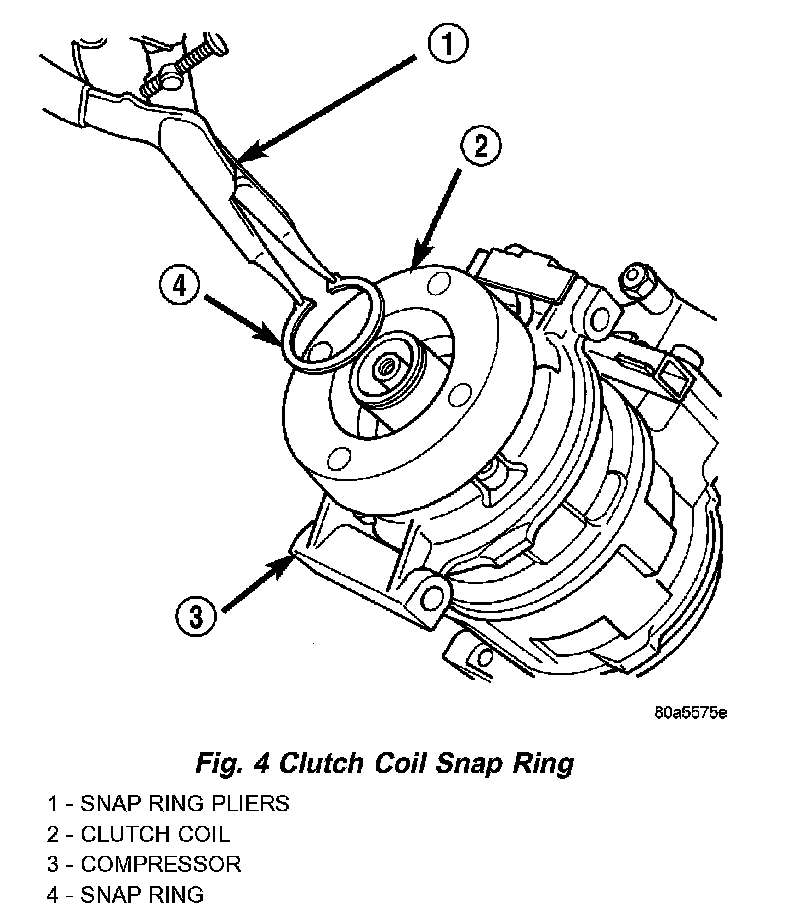 1
2
4
3
80a5575e

Fig. 4 Clutch Coil Snap Ring

1 - SNAP RING PLIERS
2 - CLUTCH COIL
3 - COMPRESSOR
4 - SNAP RING