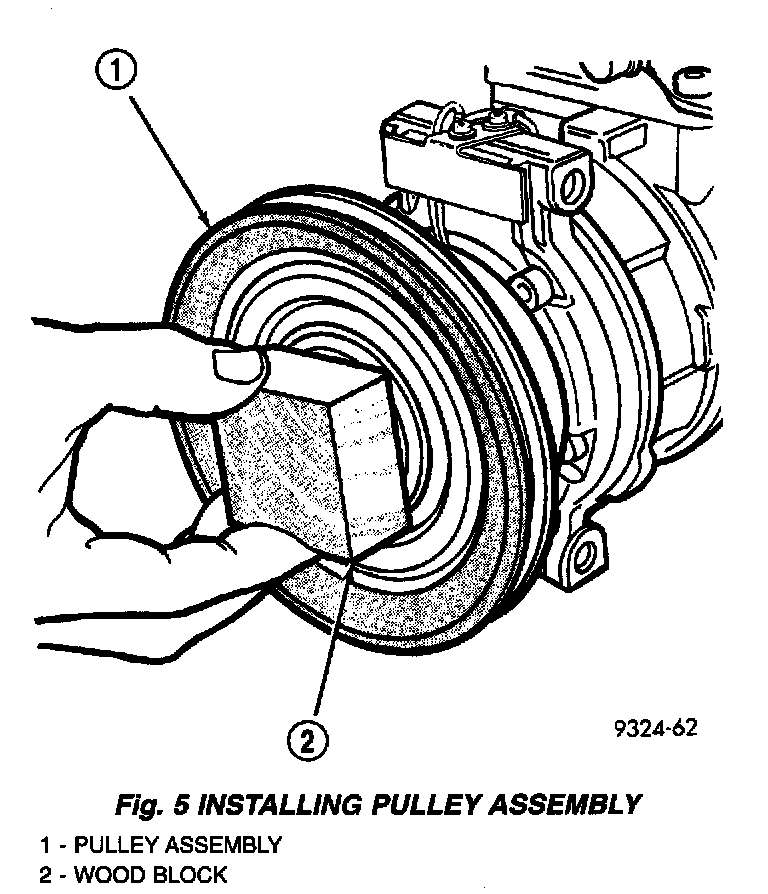 1

2

9324-62

Fig. 5 INSTALLING PULLEY ASSEMBLY

1 - PULLEY ASSEMBLY
2 - WOOD BLOCK