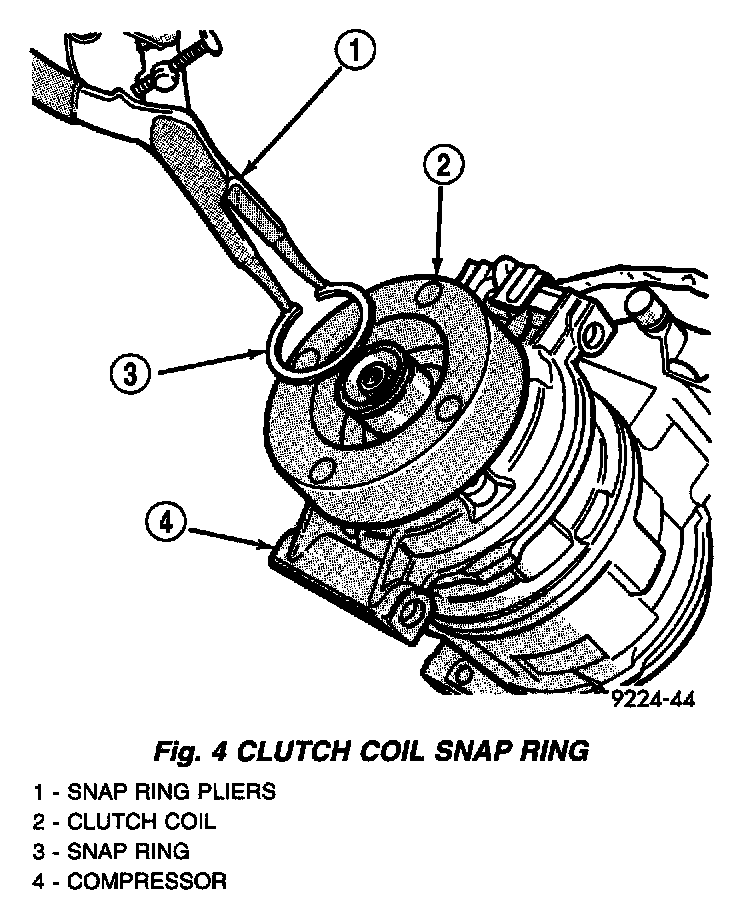 1
2
3
4
9224-44

Fig. 4 CLUTCH COIL SNAP RING

1 - SNAP RING PLIERS
2 - CLUTCH COIL
3 - SNAP RING
4 - COMPRESSOR