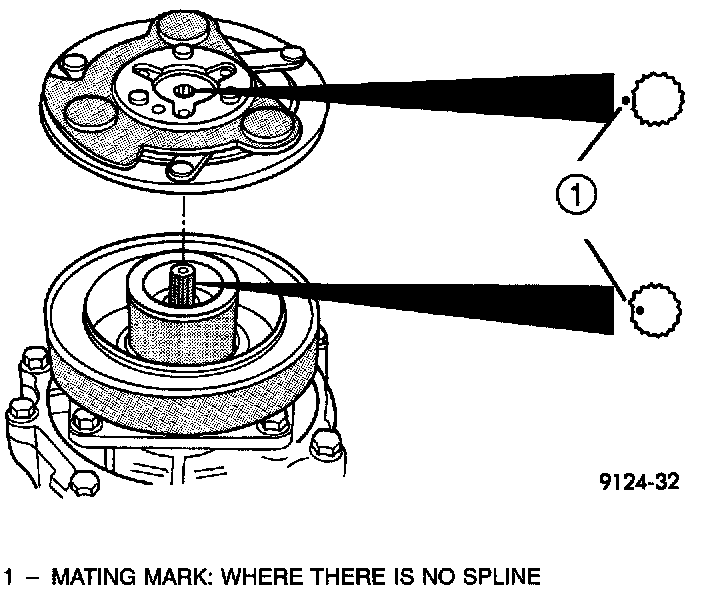 1

9124-32

1 – MATING MARK: WHERE THERE IS NO SPLINE