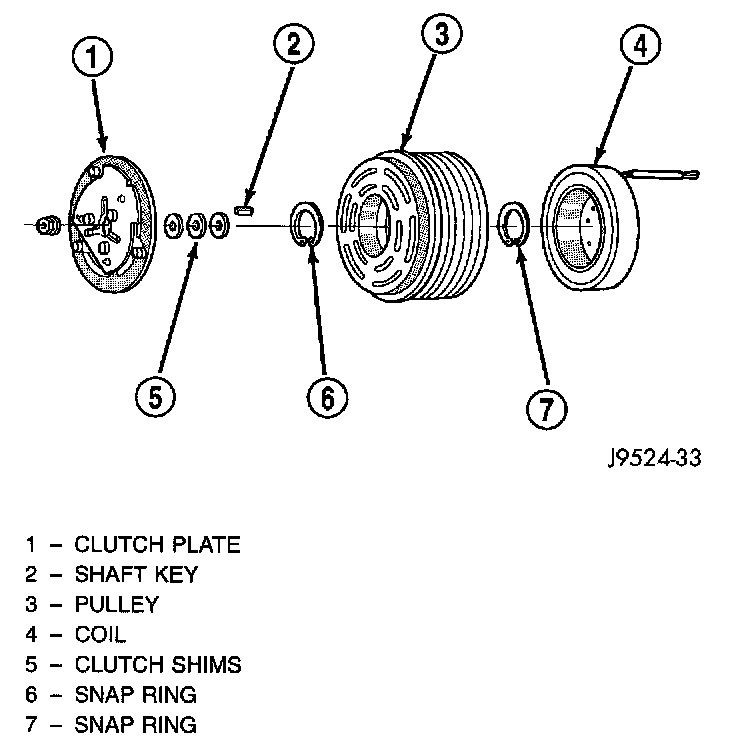 1
2
3
4
5
6
7

J9524-33

1 – CLUTCH PLATE
2 – SHAFT KEY
3 – PULLEY
4 – COIL
5 – CLUTCH SHIMS
6 – SNAP RING
7 – SNAP RING