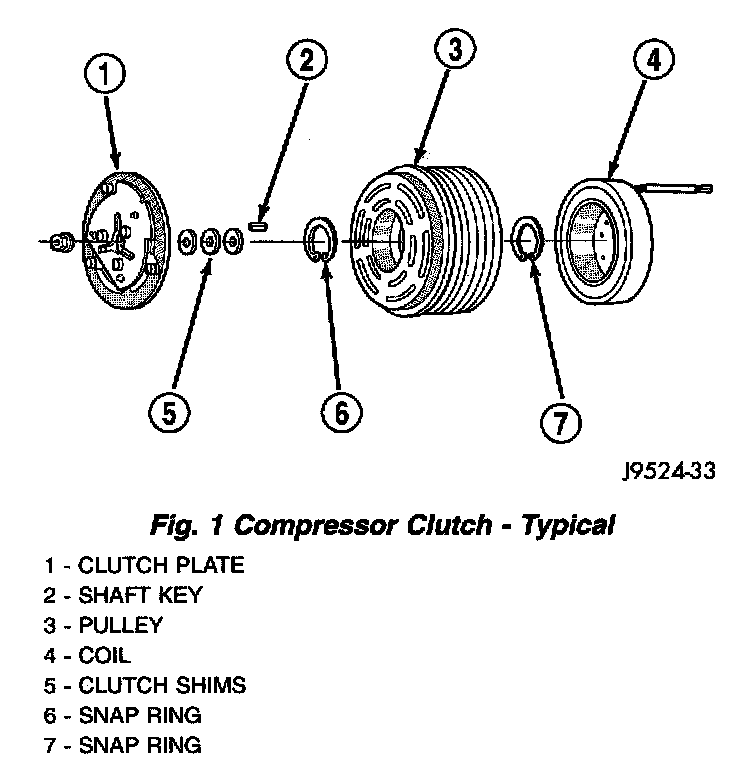 1
2
3
4
5
6
7

J9524-33

Fig. 1 Compressor Clutch - Typical

1 - CLUTCH PLATE
2 - SHAFT KEY
3 - PULLEY
4 - COIL
5 - CLUTCH SHIMS
6 - SNAP RING
7 - SNAP RING