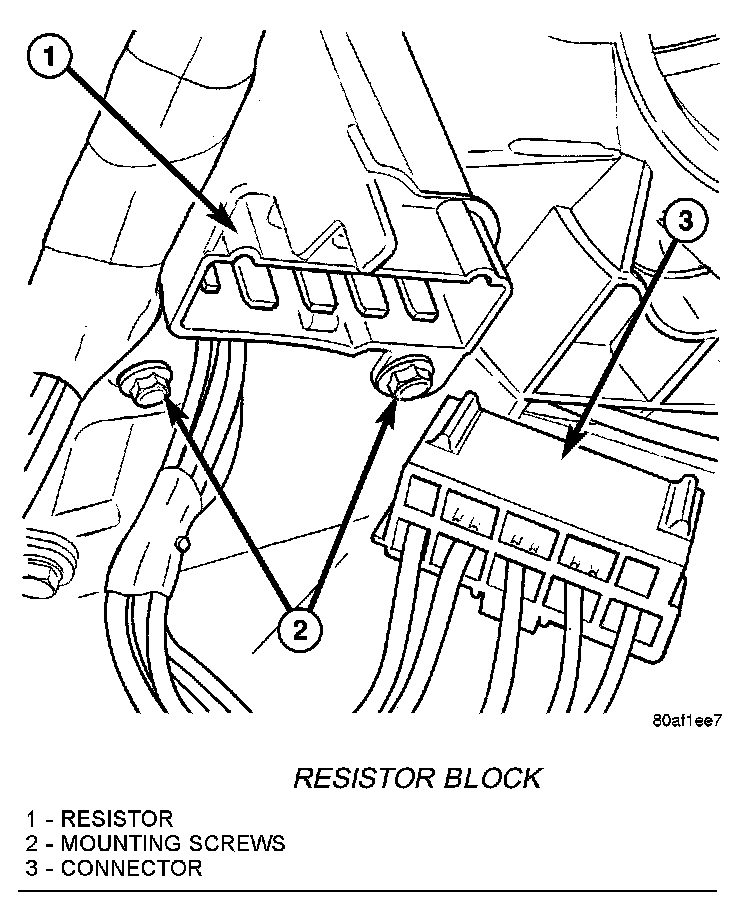 1

3

2

80af1ee7

RESISTOR BLOCK

1 - RESISTOR
2 - MOUNTING SCREWS
3 - CONNECTOR