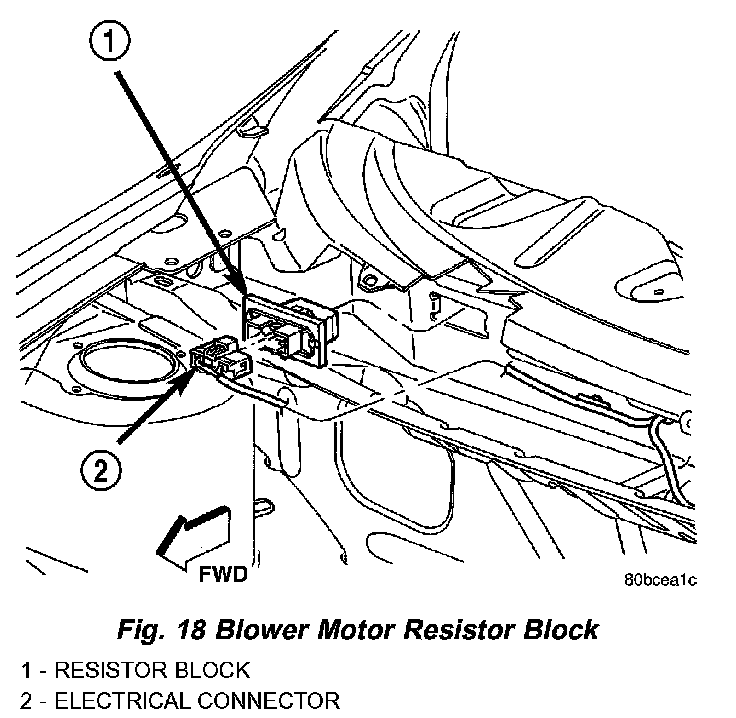 1

2

FWD

80bcea1c

Fig. 18 Blower Motor Resistor Block

1 - RESISTOR BLOCK
2 - ELECTRICAL CONNECTOR