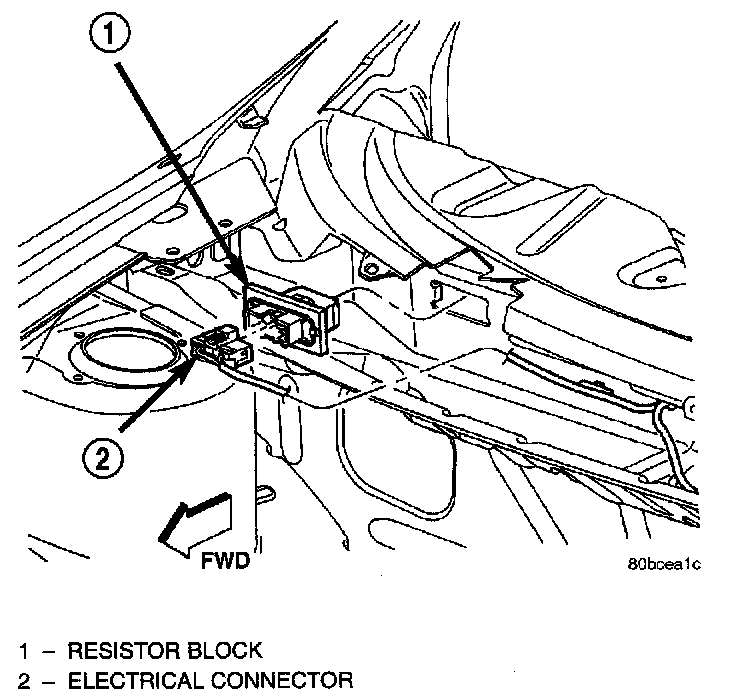 1

2

FWD

80bcea1c

1 – RESISTOR BLOCK
2 – ELECTRICAL CONNECTOR