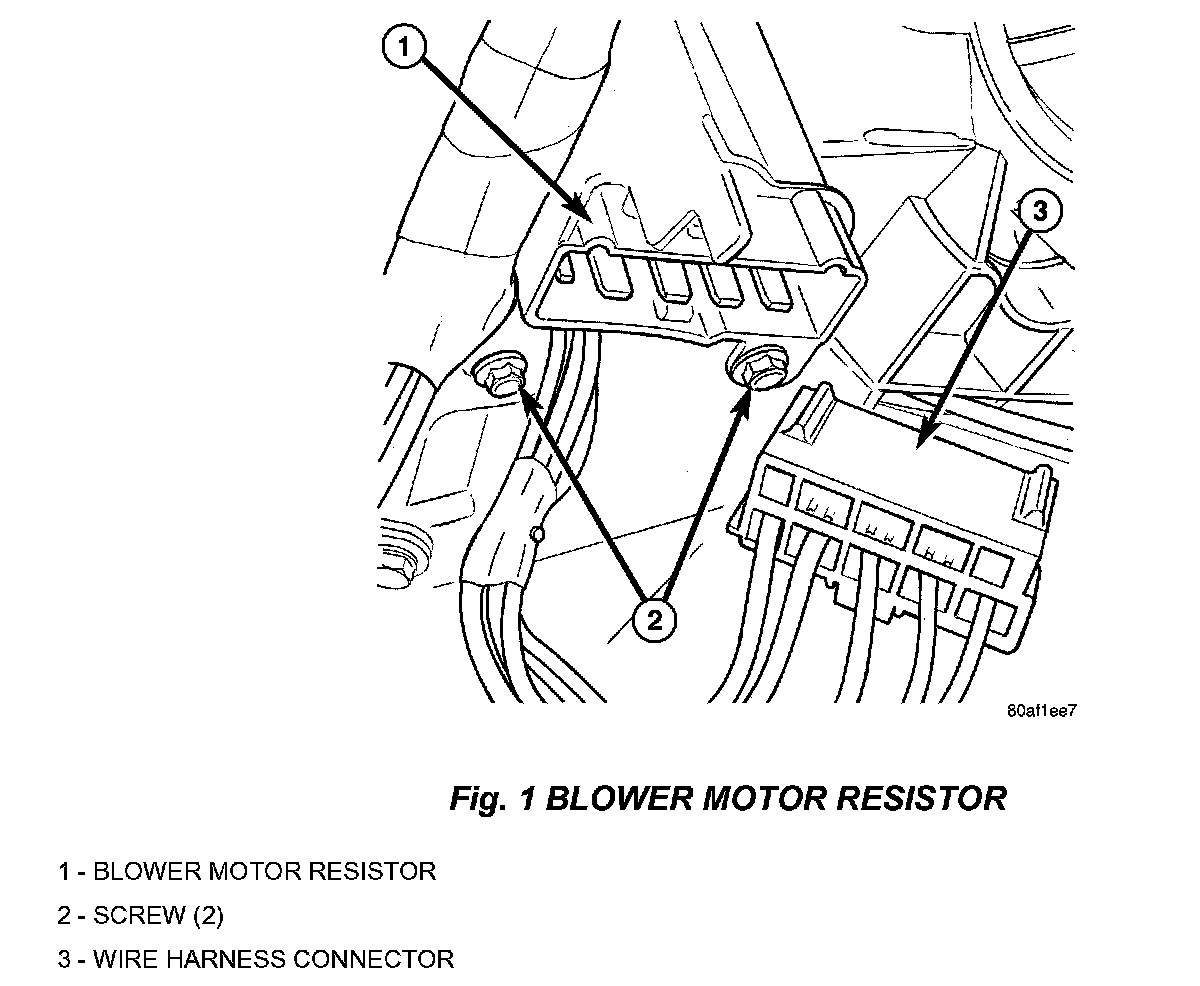 1

3

2

80af1ee7

Fig. 1 BLOWER MOTOR RESISTOR

1 - BLOWER MOTOR RESISTOR

2 - SCREW (2)

3 - WIRE HARNESS CONNECTOR