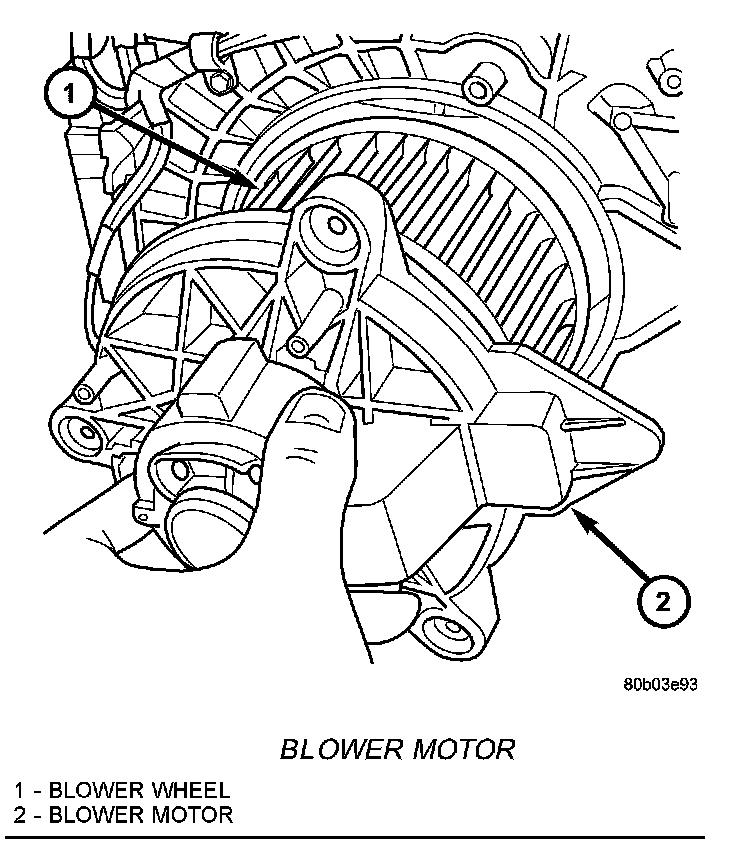 1

2

80b03e93

BLOWER MOTOR

1 - BLOWER WHEEL
2 - BLOWER MOTOR