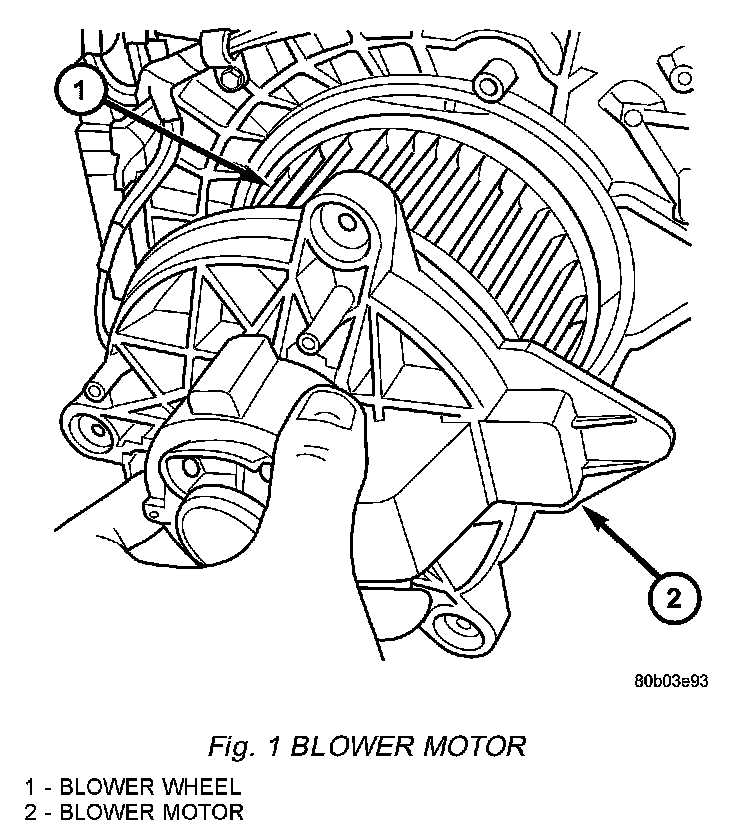 1

2

80b03e93

Fig. 1 BLOWER MOTOR

1 - BLOWER WHEEL
2 - BLOWER MOTOR