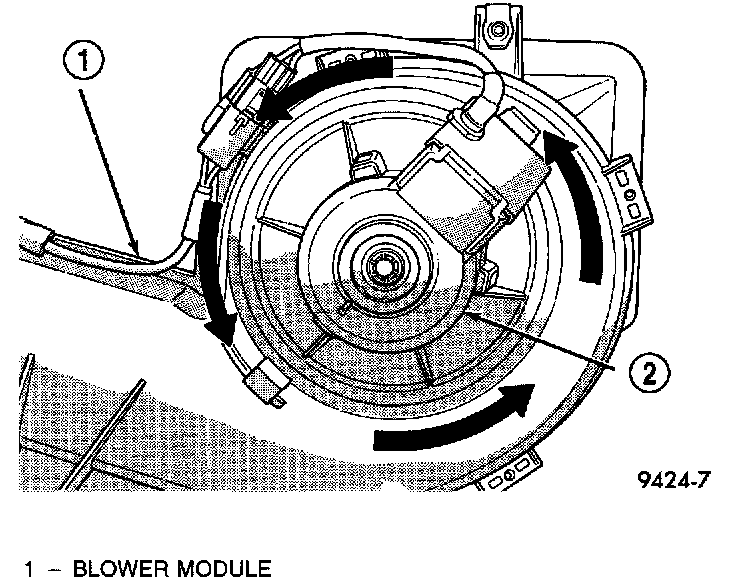 1

2

9424-7

1 – BLOWER MODULE