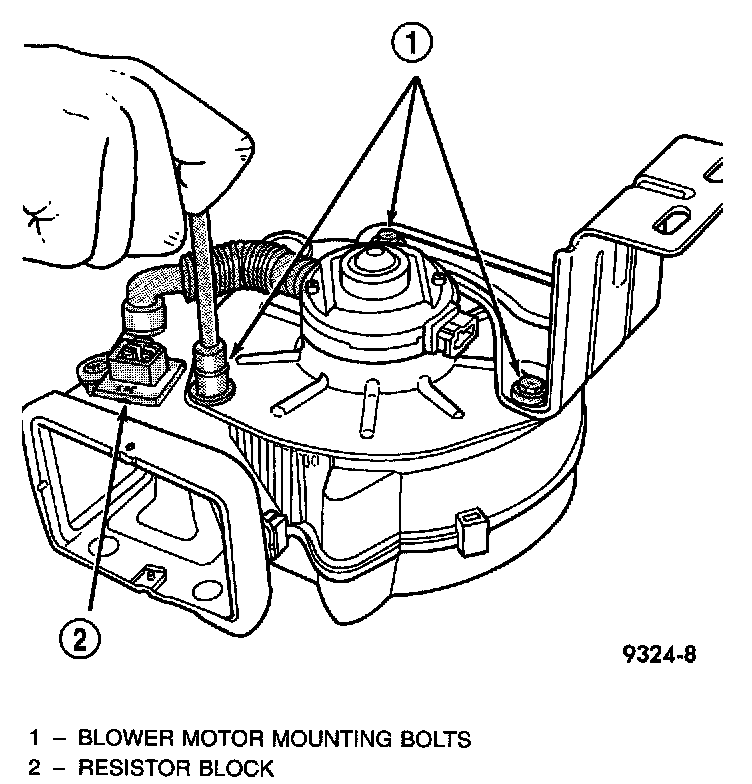 1

2

9324-8

1 – BLOWER MOTOR MOUNTING BOLTS
2 – RESISTOR BLOCK