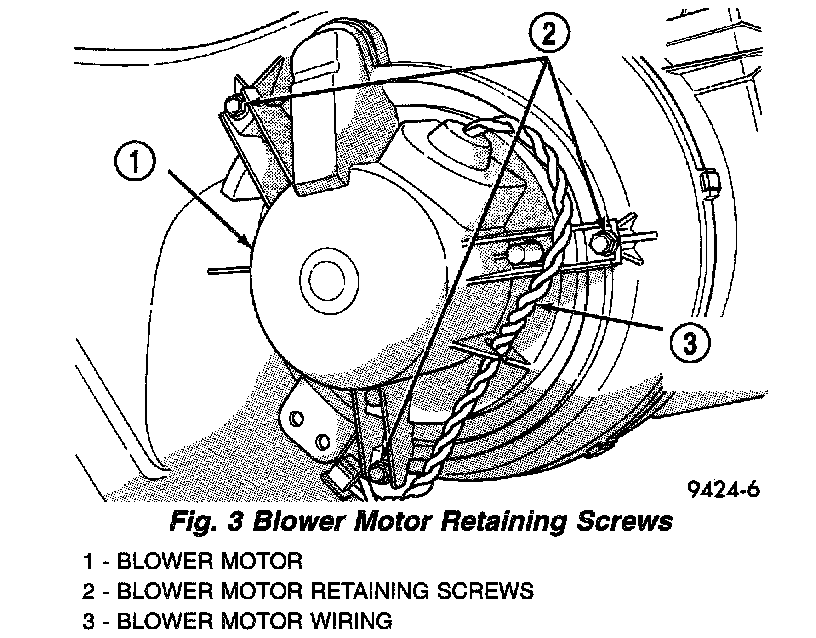 2

1

3

9424-6

Fig. 3 Blower Motor Retaining Screws

1 - BLOWER MOTOR
2 - BLOWER MOTOR RETAINING SCREWS
3 - BLOWER MOTOR WIRING