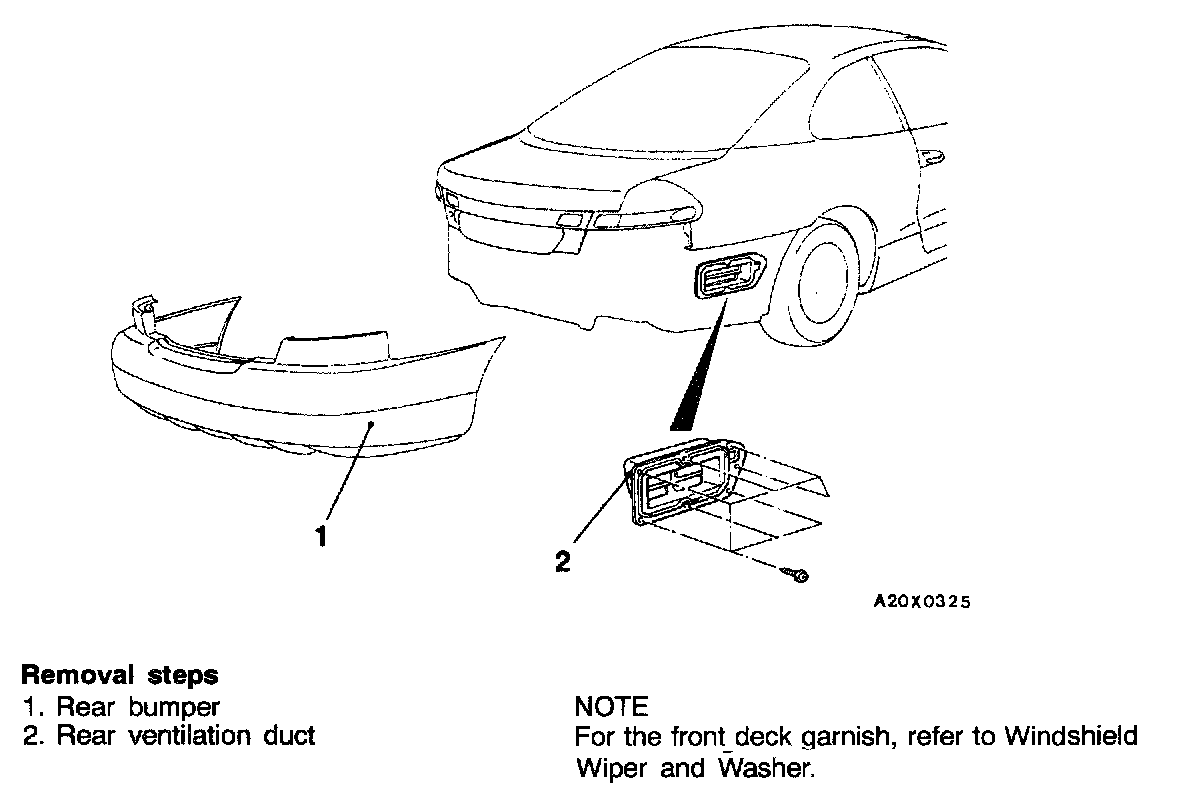 1

2

A20X0325

Removal steps
1. Rear bumper
2. Rear ventilation duct

NOTE
For the front deck garnish, refer to Windshield Wiper and Washer.