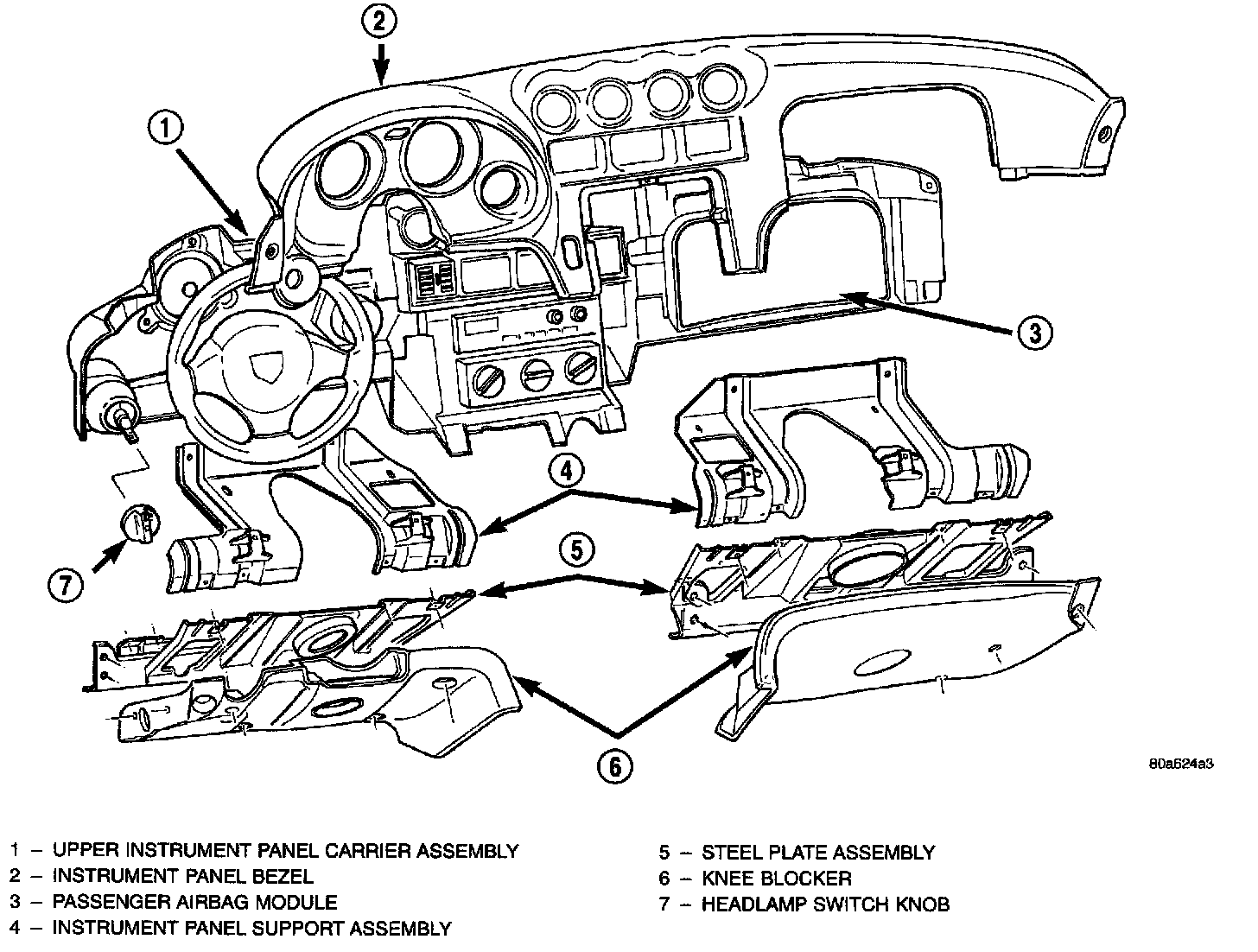 2
1
3
4
5
7
6
80a624a3

1 – UPPER INSTRUMENT PANEL CARRIER ASSEMBLY
2 – INSTRUMENT PANEL BEZEL
3 – PASSENGER AIRBAG MODULE
4 – INSTRUMENT PANEL SUPPORT ASSEMBLY
5 – STEEL PLATE ASSEMBLY
6 – KNEE BLOCKER
7 – HEADLAMP SWITCH KNOB